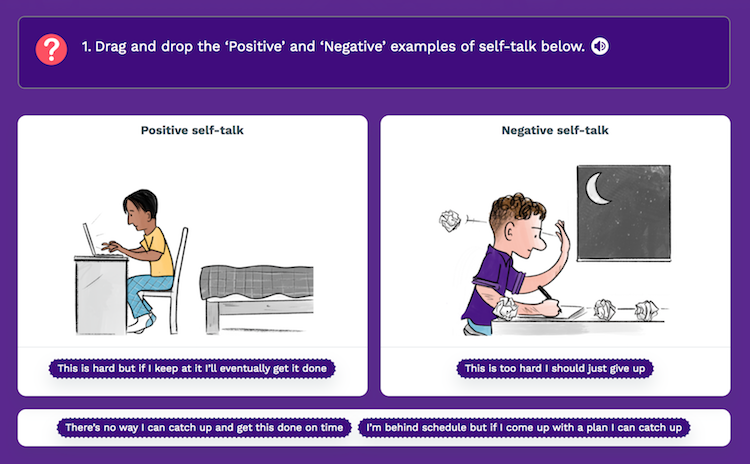 ?

1. Drag and drop the ‘Positive’ and ‘Negative’ examples of self-talk below.

Positive self-talk

This is hard but if I keep at it I’ll eventually get it done

Negative self-talk

This is too hard I should just give up

There’s no way I can catch up and get this done on time

I’m behind schedule but if I come up with a plan I can catch up